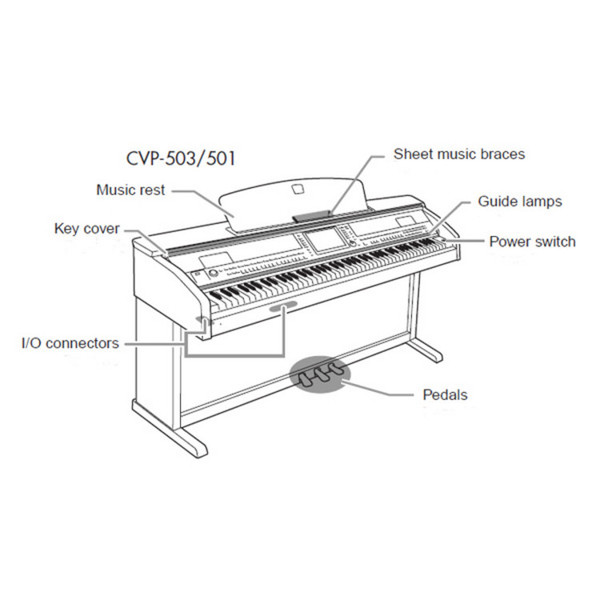 CVP-503/501

Sheet music braces

Music rest

Guide lamps

Key cover

Power switch

I/O connectors

Pedals